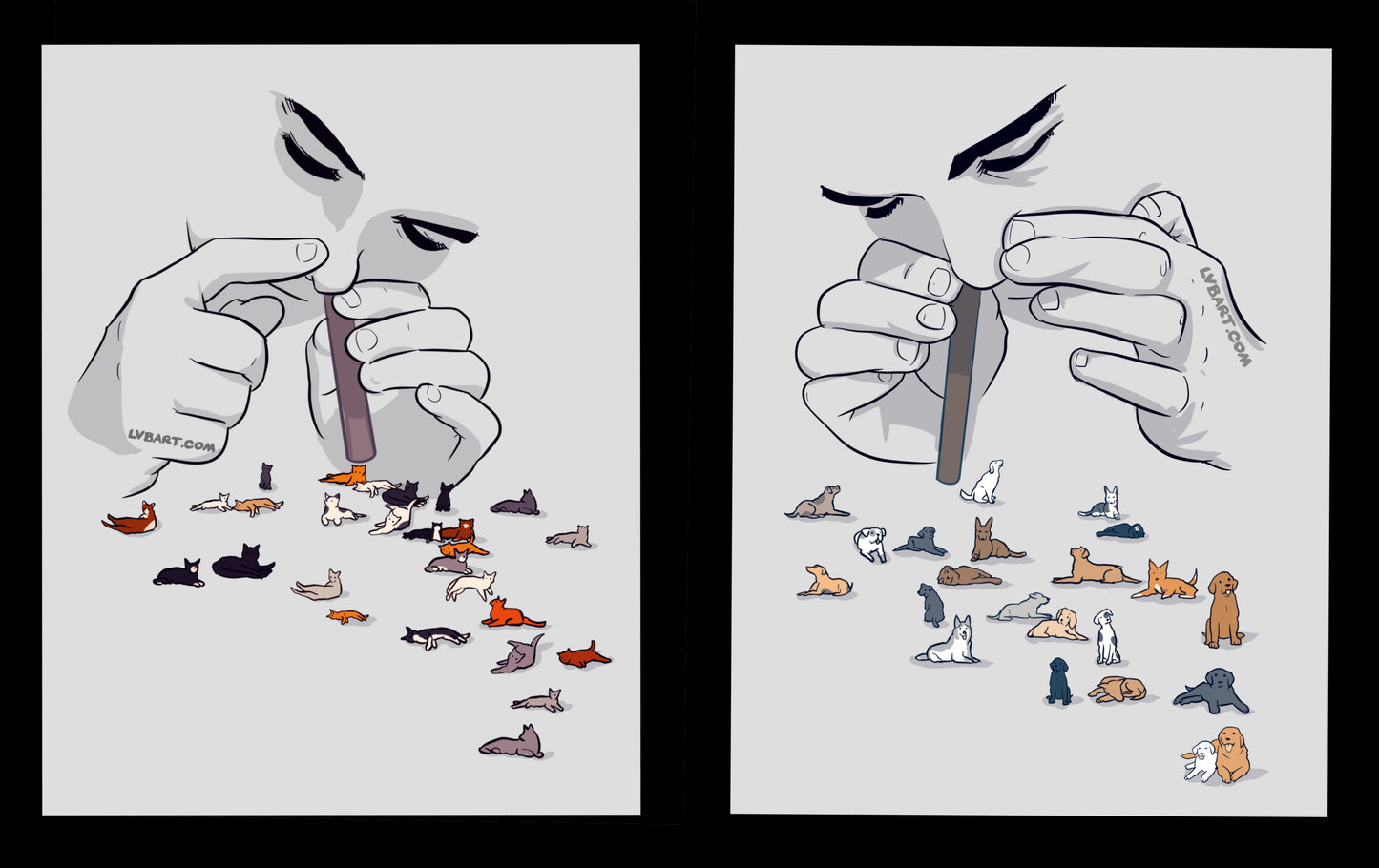 LVBART.COM

LVBART.COM